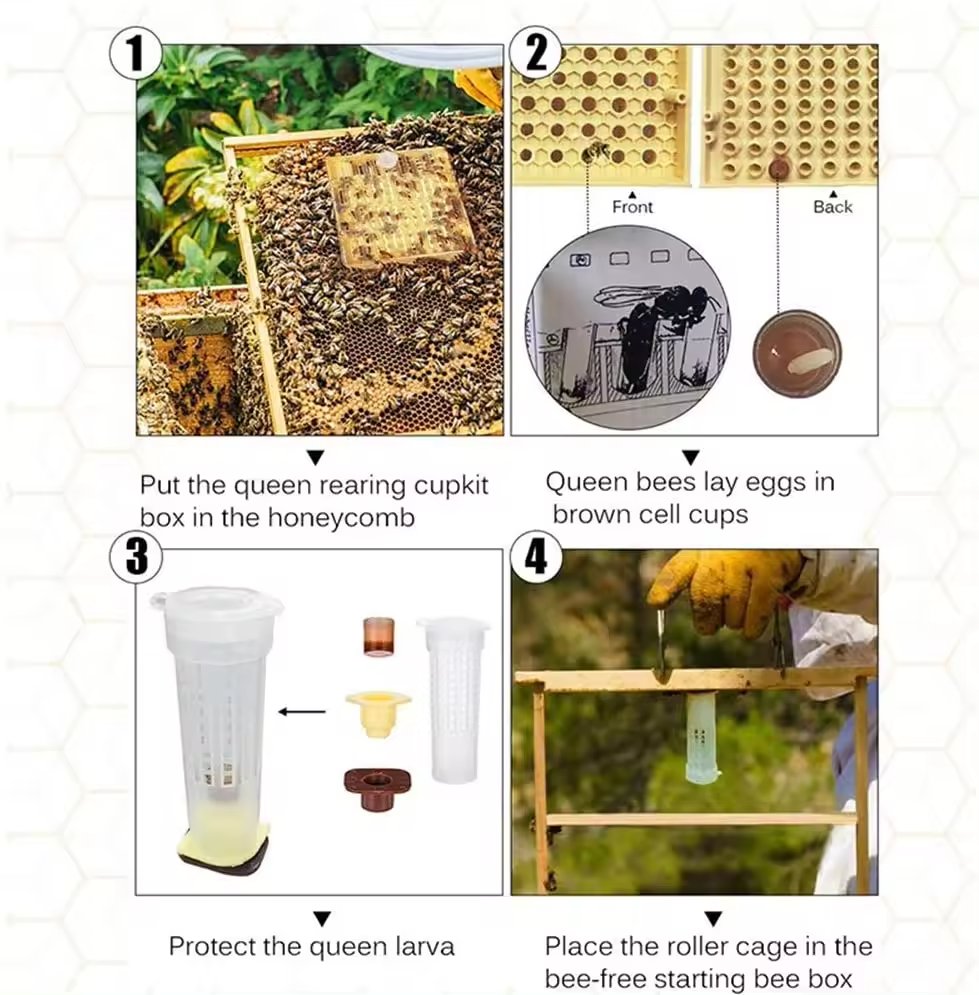 1

Put the queen rearing cupkit box in the honeycomb

2

Front

Back

Queen bees lay eggs in brown cell cups

3

Protect the queen larva

4

Place the roller cage in the bee-free starting bee box