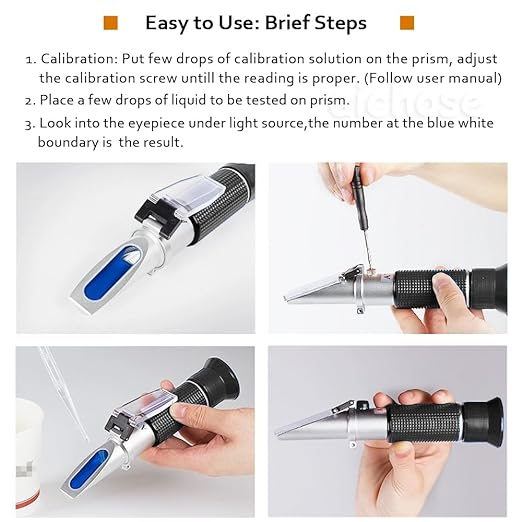 Easy to Use: Brief Steps

1. Calibration: Put few drops of calibration solution on the prism, adjust the calibration screw untill the reading is proper. (Follow user manual)
2. Place a few drops of liquid to be tested on prism.
3. Look into the eyepiece under light source,the number at the blue white boundary is the result.

aichose